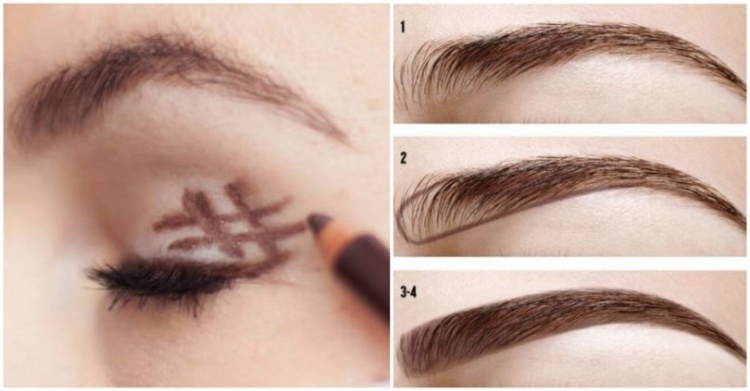 1

2

3-4